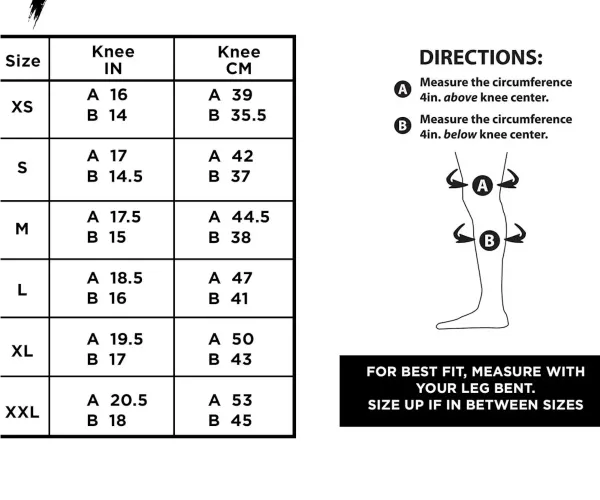 | Size | Knee IN | Knee CM |
|---|---|---|
| XS | A 16 B 14 | A 39 B 35.5 |
| S | A 17 B 14.5 | A 42 B 37 |
| M | A 17.5 B 15 | A 44.5 B 38 |
| L | A 18.5 B 16 | A 47 B 41 |
| XL | A 19.5 B 17 | A 50 B 43 |
| XXL | A 20.5 B 18 | A 53 B 45 |

DIRECTIONS:

A Measure the circumference 4in. above knee center.

B Measure the circumference 4in. below knee center.

A

B

FOR BEST FIT, MEASURE WITH YOUR LEG BENT. SIZE UP IF IN BETWEEN SIZES